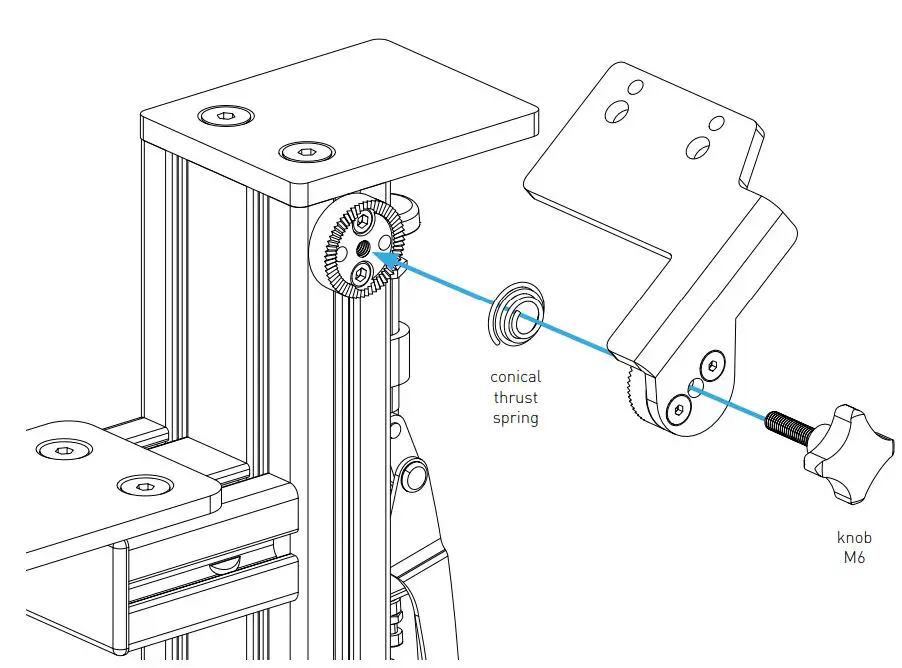 conical
thrust
spring

knob
M6