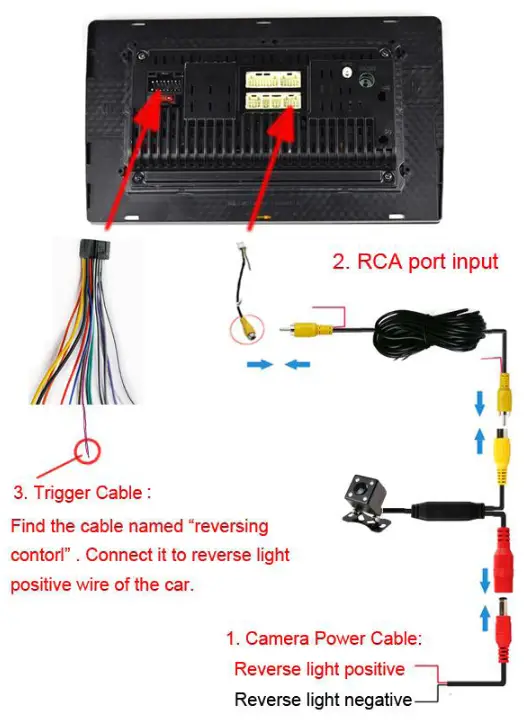 2. RCA port input

3. Trigger Cable :

Find the cable named “reversing contorl” . Connect it to reverse light positive wire of the car.

1. Camera Power Cable:

Reverse light positive

Reverse light negative