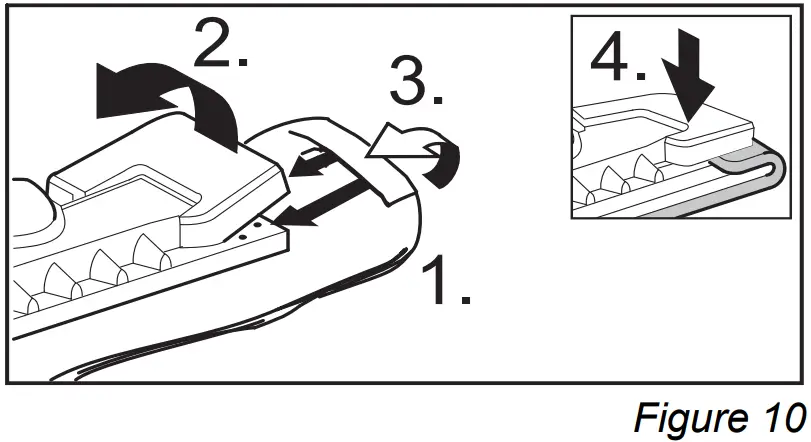 2.
3.
4.
1.
Figure 10