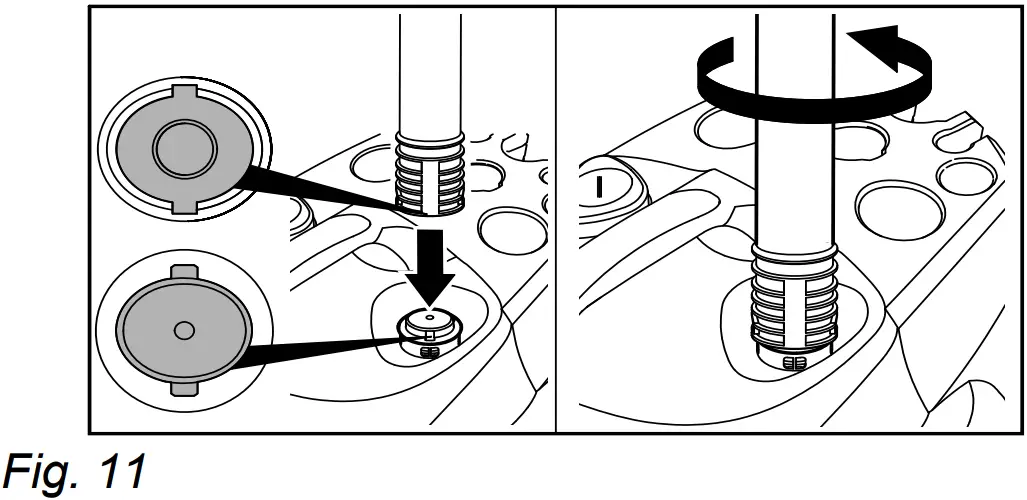 I

Fig. 11