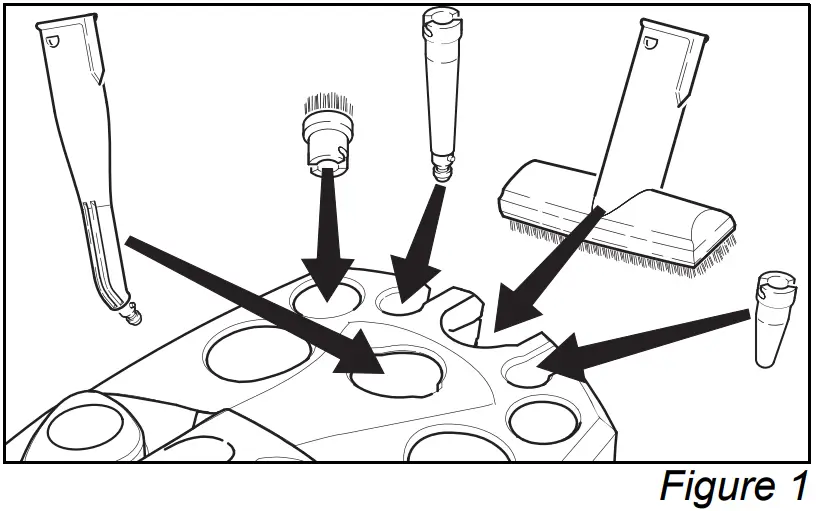 Figure 1