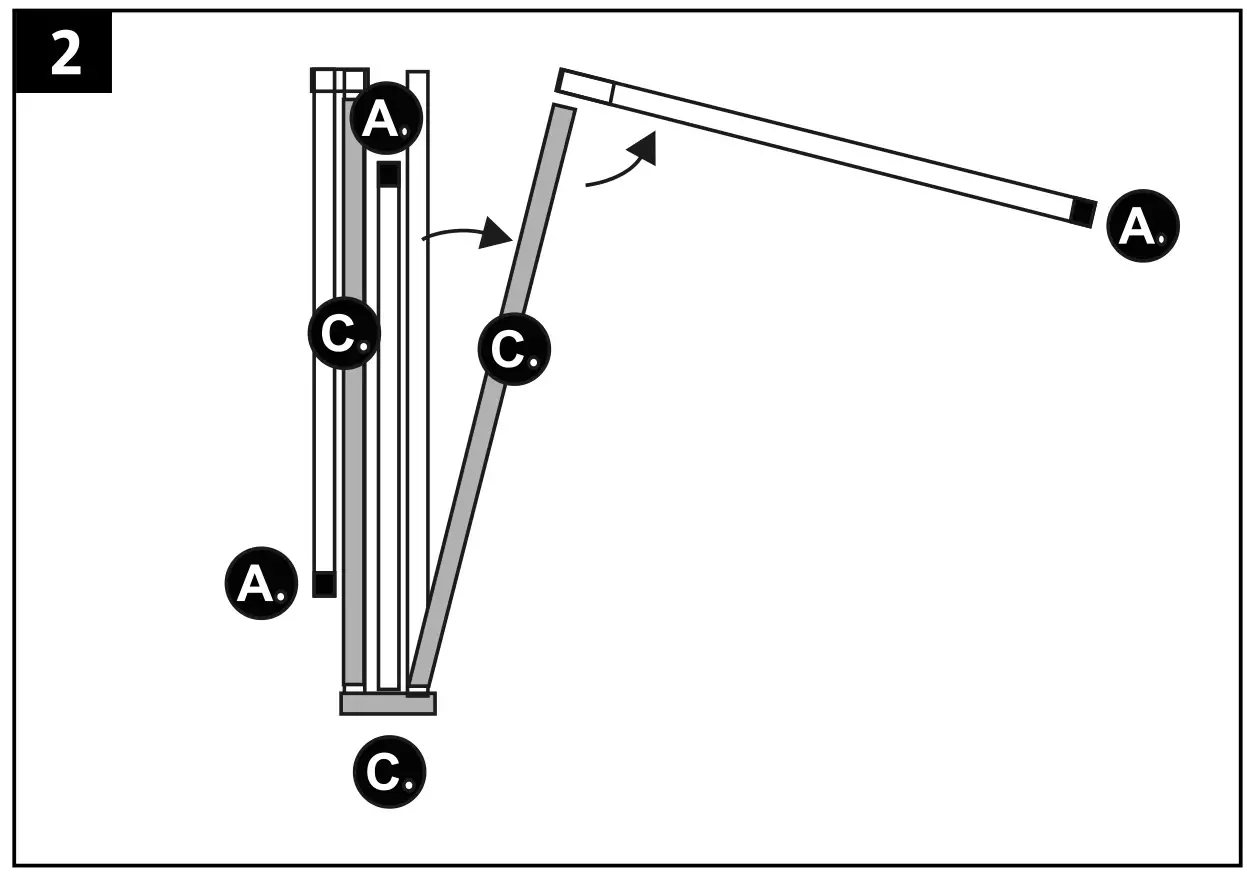 2

A.

A.

C.

C.

A.

C.