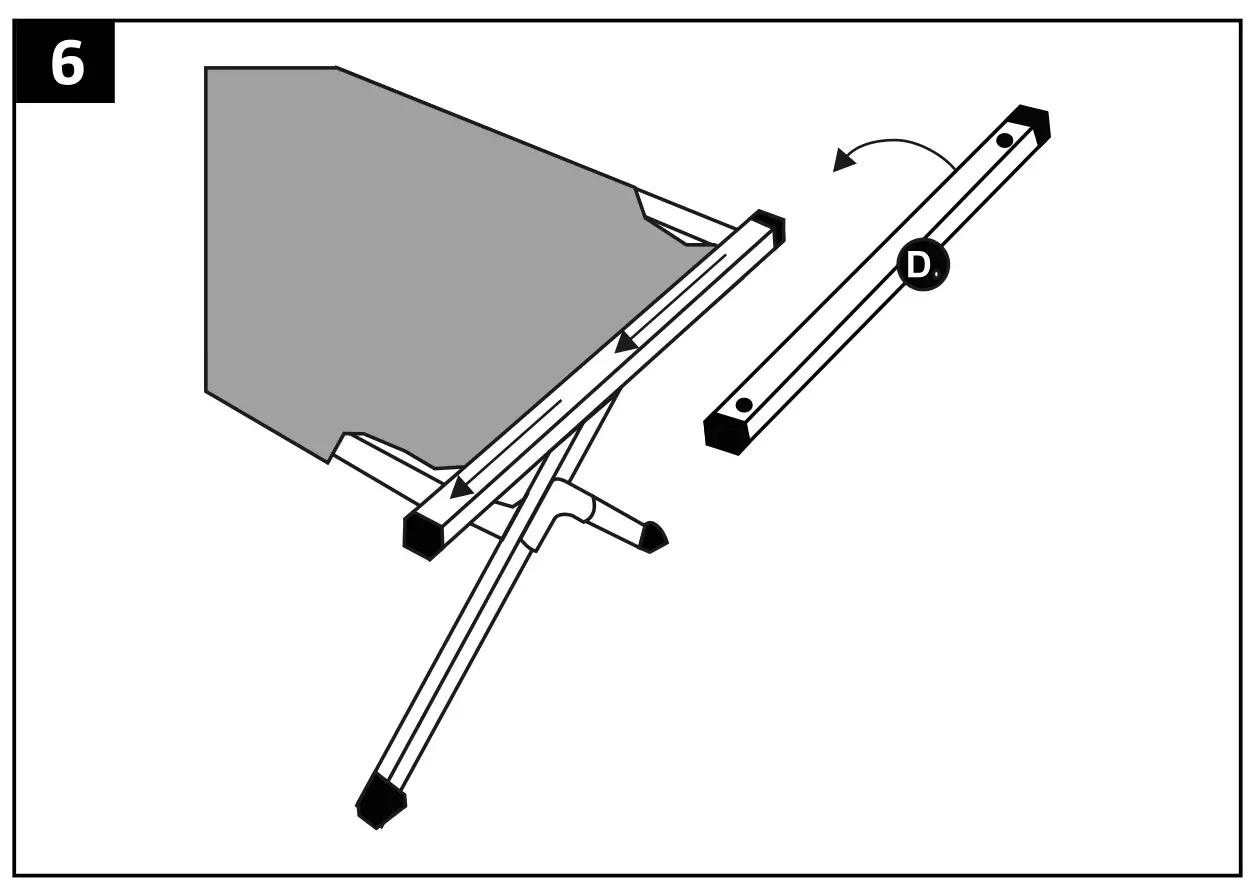 6

D.