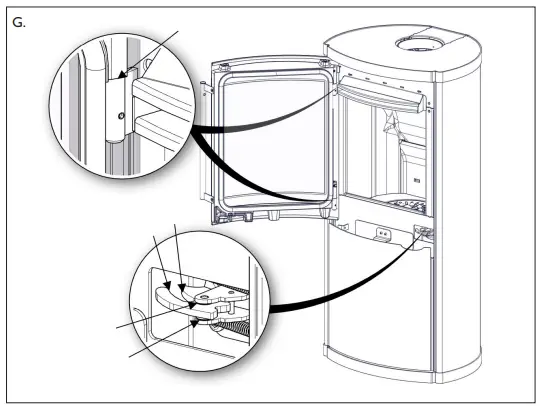 G.