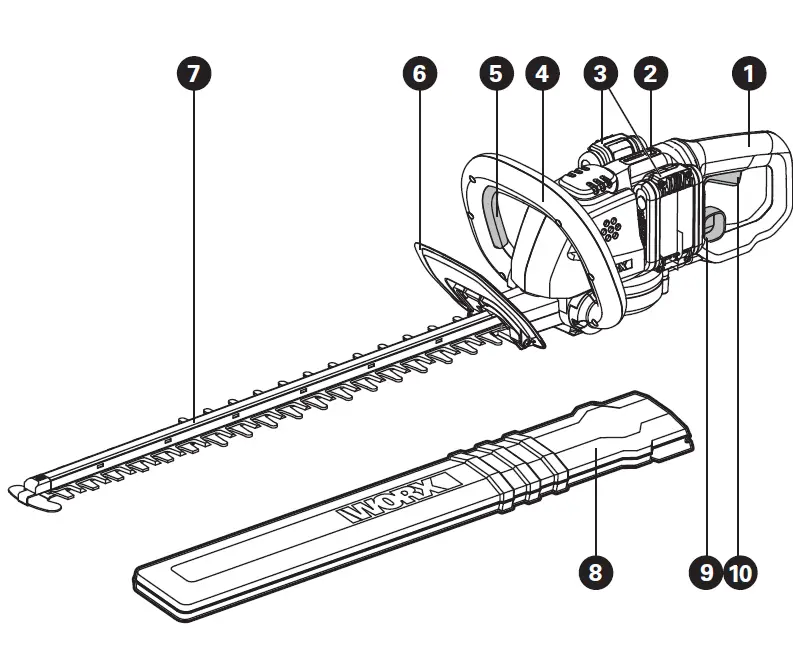 7
6
5
4
3
2
1
WORX
8
9
10