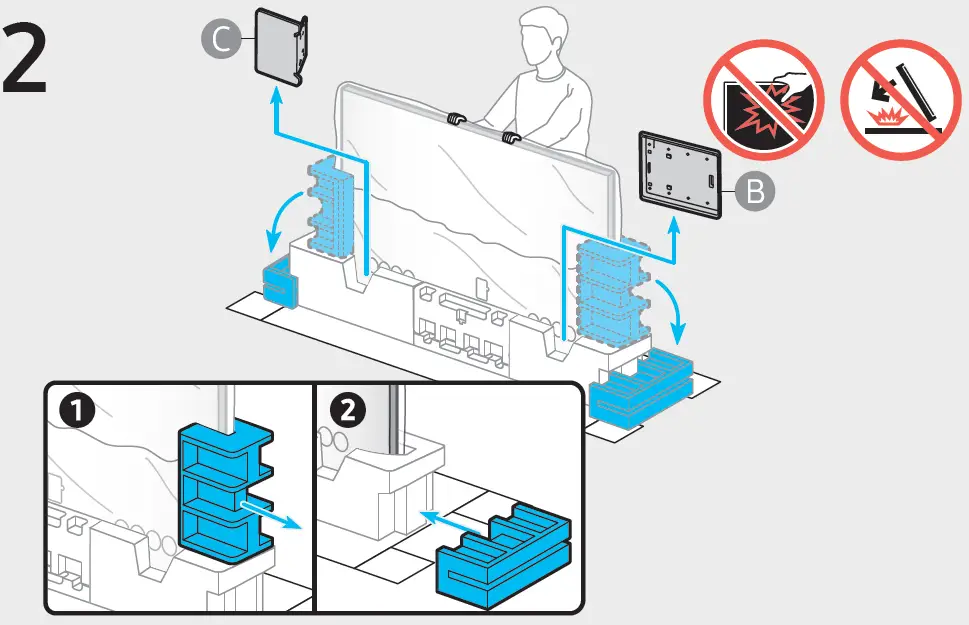 2

C

B

1

2