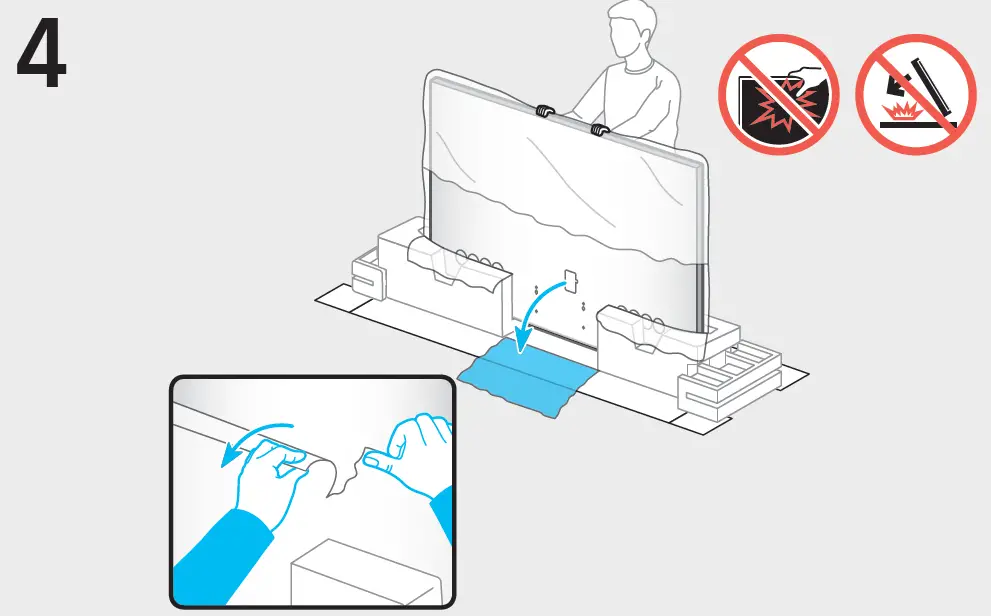 4