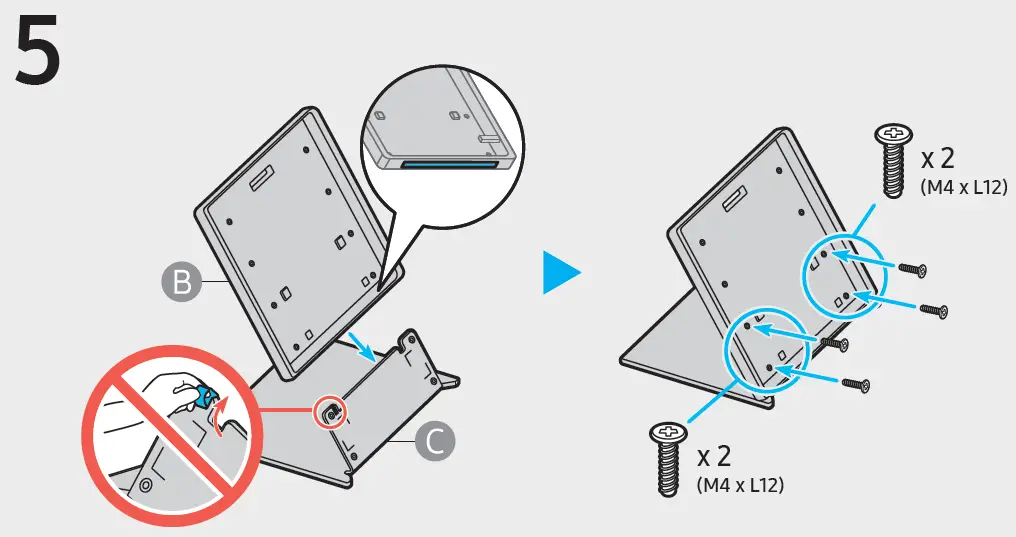 5

B

C

x 2
(M4 x L12)

x 2
(M4 x L12)