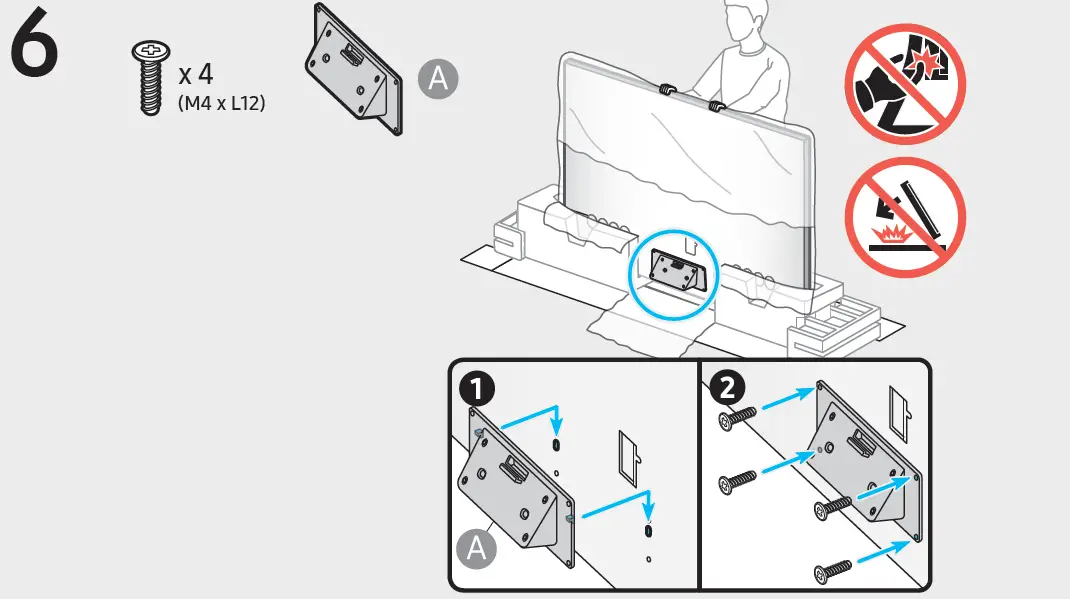 6

x 4
(M4 x L12)

A

1

A

2