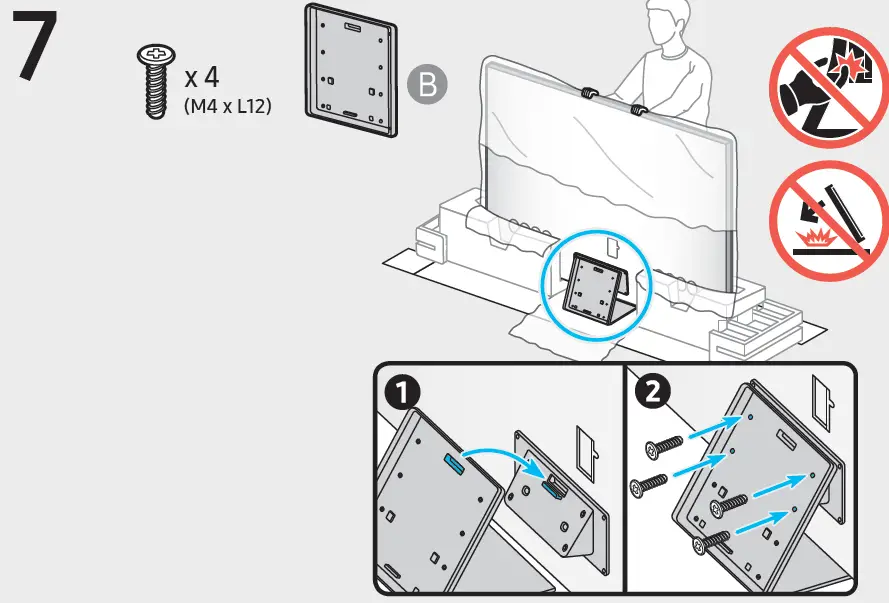 7

x 4
(M4 x L12)

B

1

2