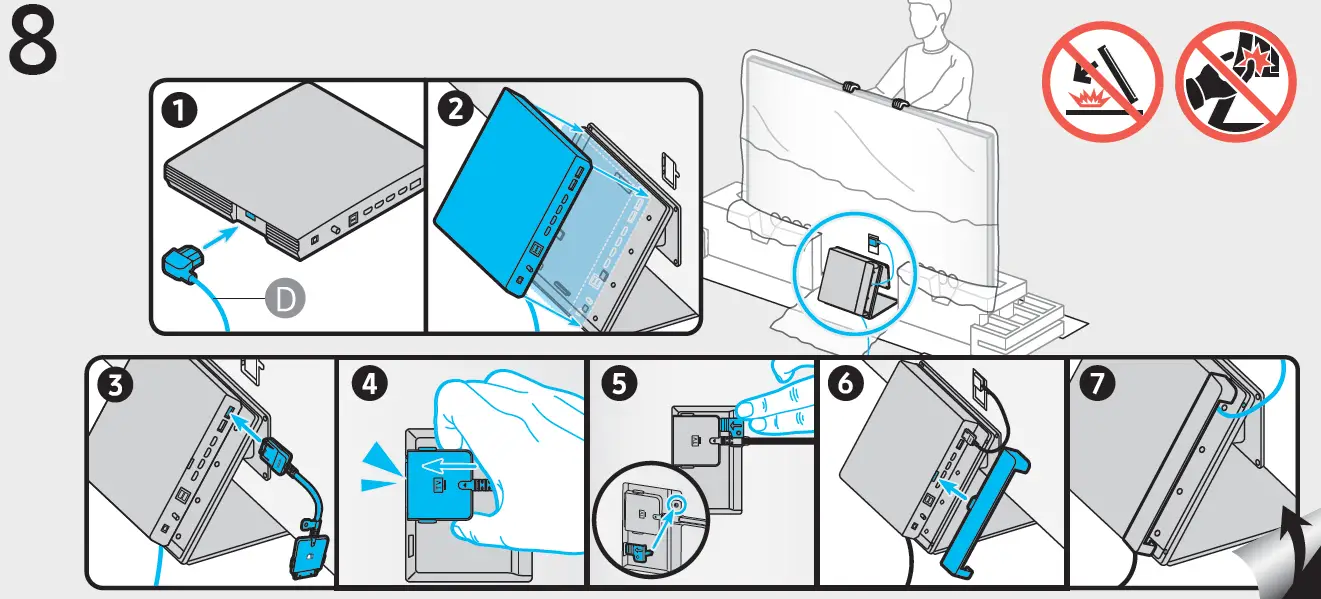 8

1

D

2

3

4

5

6

7