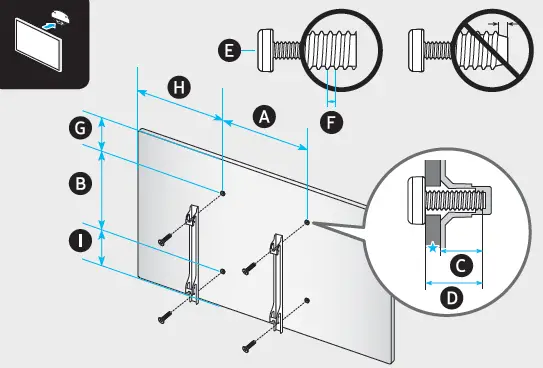 E
H
A
F
G
B
I
C
D