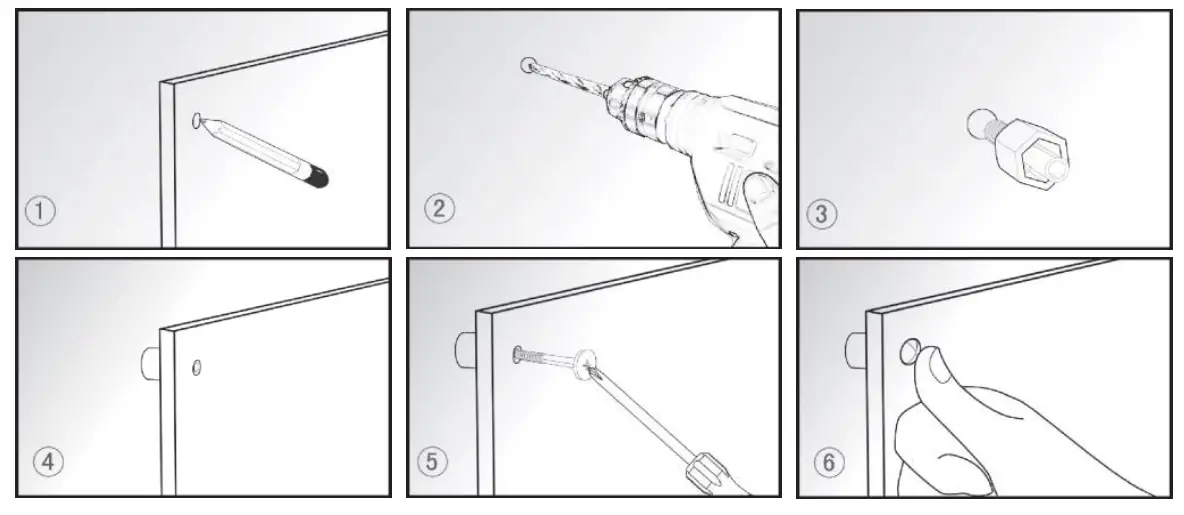 ①

②

③

④

⑤

⑥