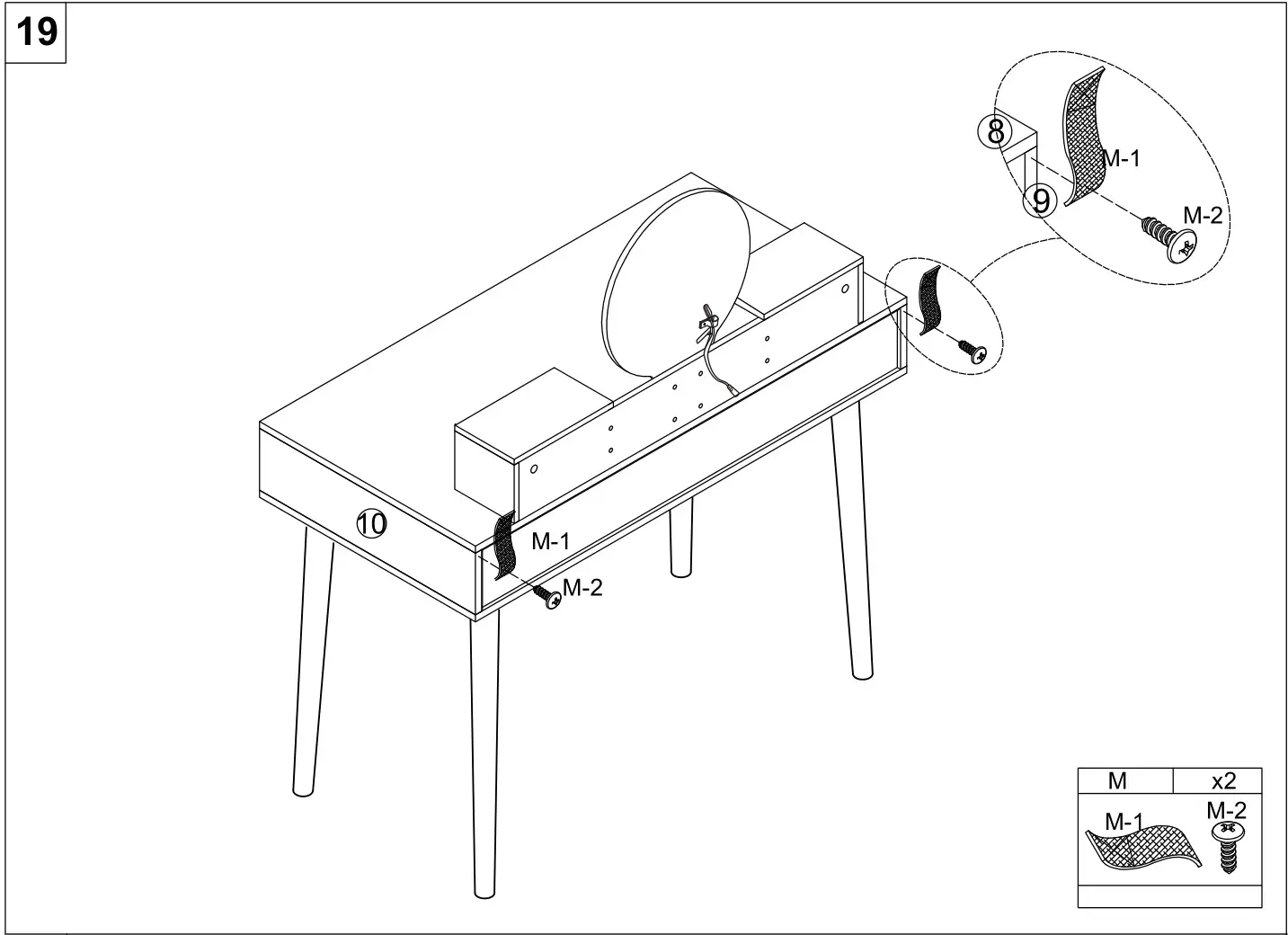 19

8

M-1

9

M-2

10

M-1

M-2

| M | x2 |
|---|---|
| M-1 | M-2 |