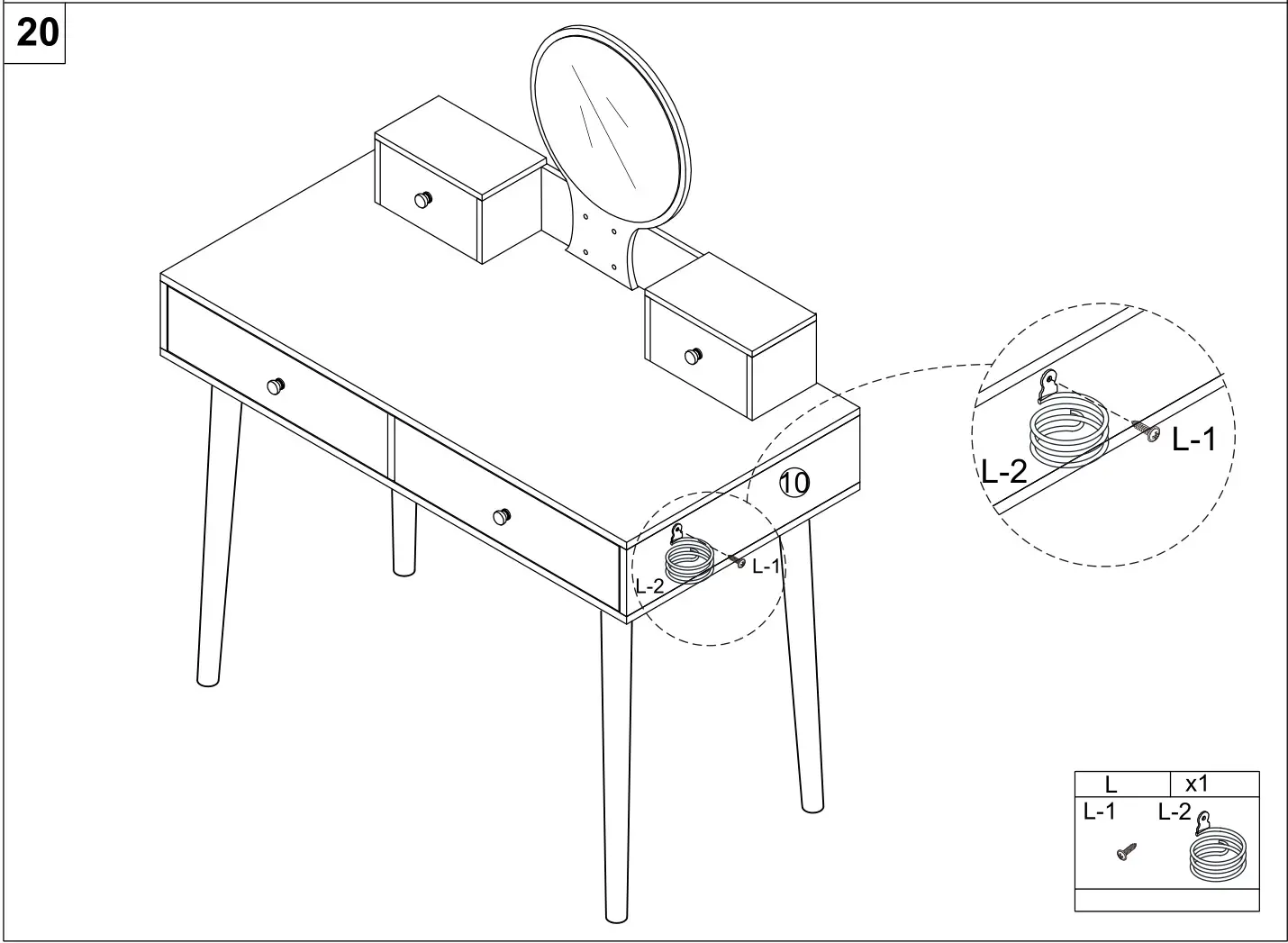 20

10

L-2
L-1

L-2
L-1

| L | x1 |
|---|---|
| L-1 | L-2 |