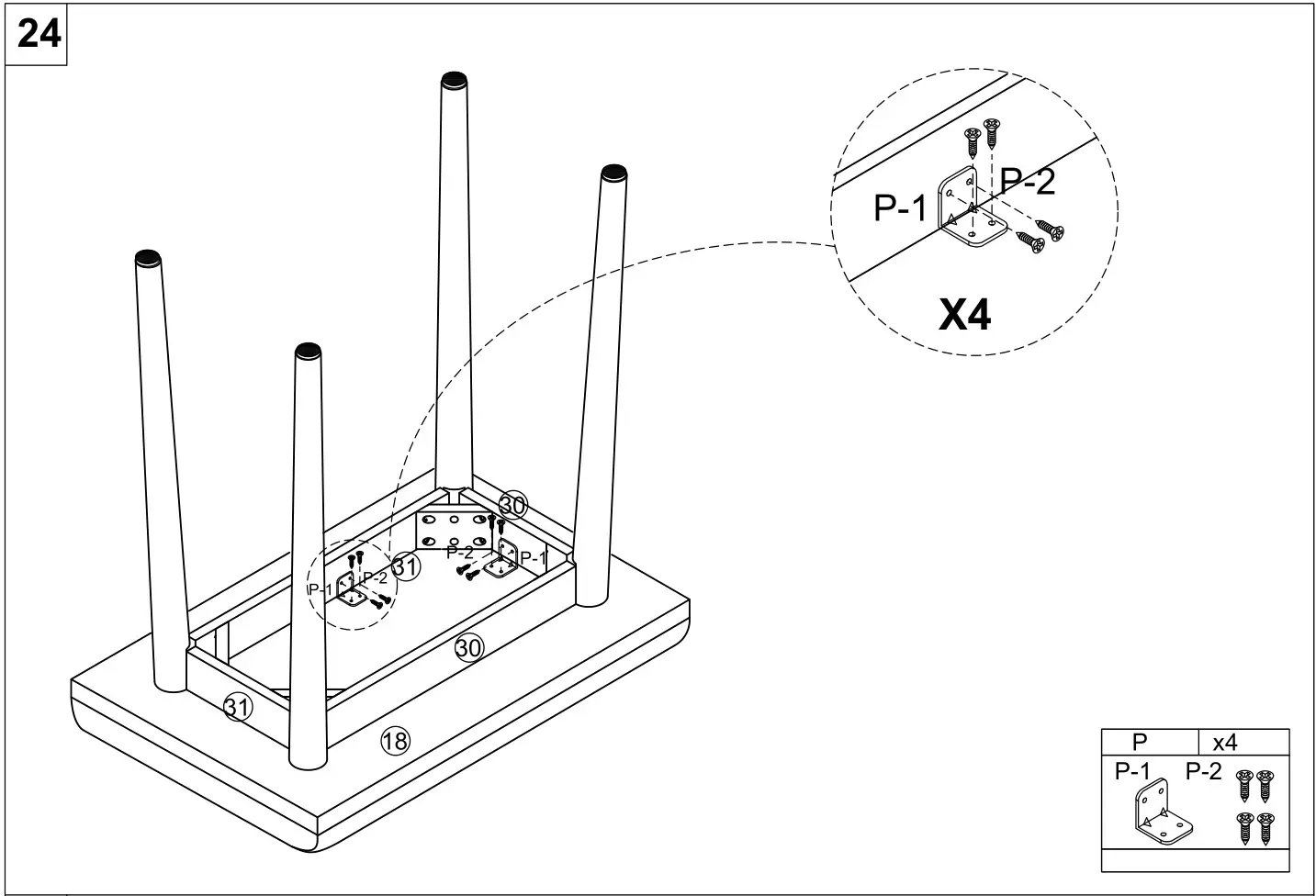 24

P-1
P-2
X4

30
P-2
P-1
P-1
P-2
31
30
31
18

| P | x4 |
|---|---|
| P-1 P-2 | |