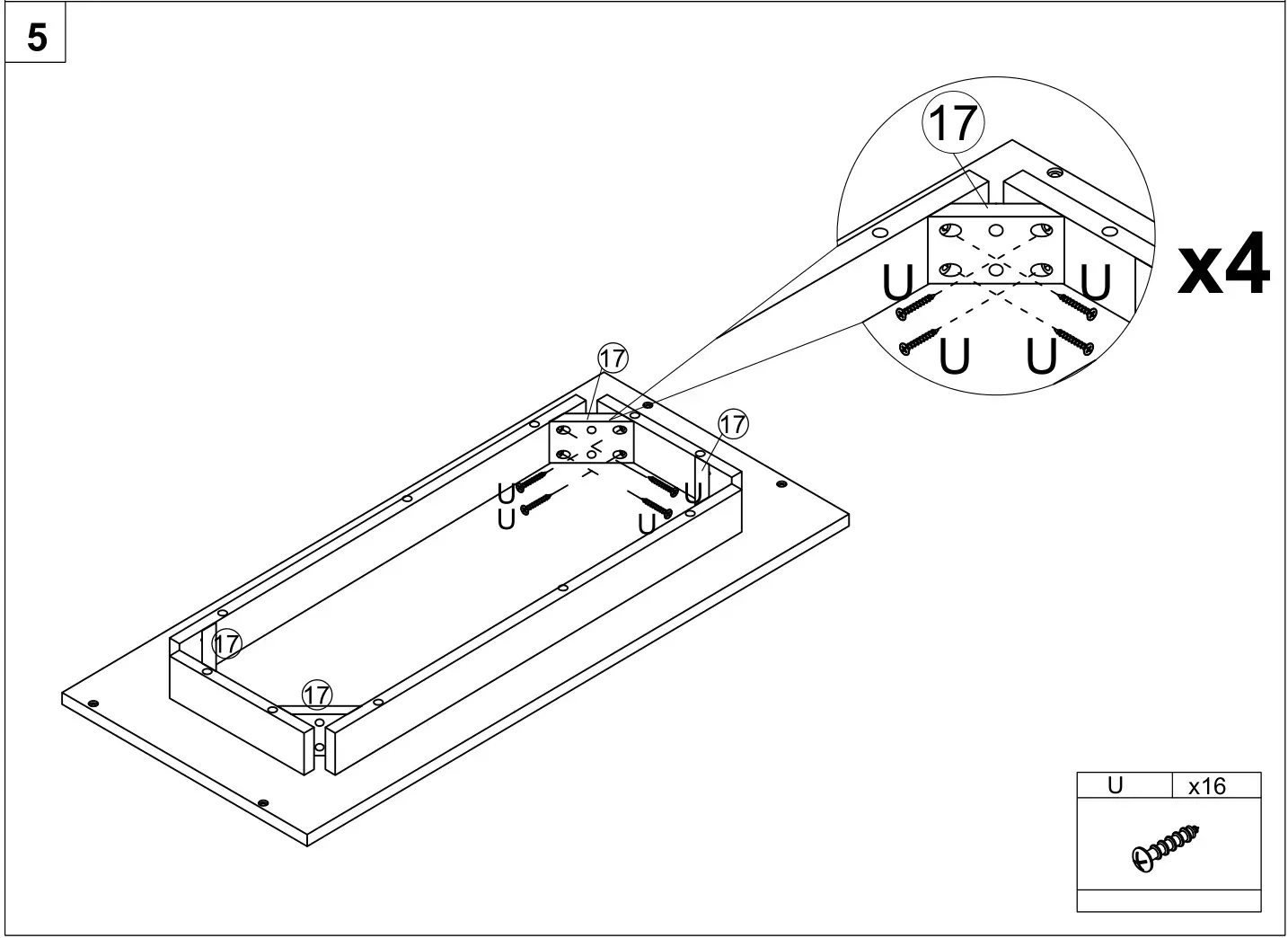 5

17

U U U U

x4

17

17

U U U U

17

17

| U | x16 |
|---|---|