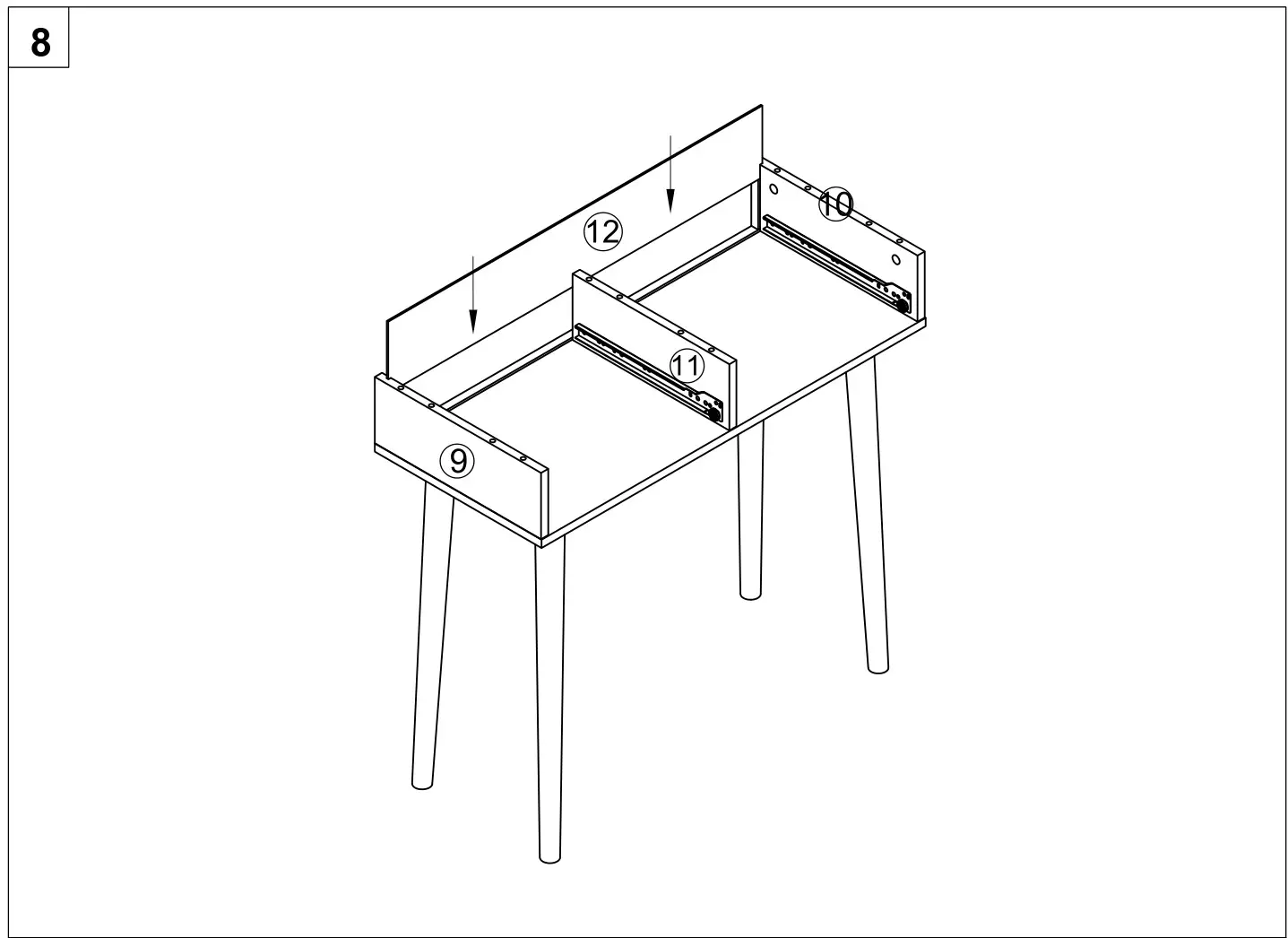 8

12

10

11

9