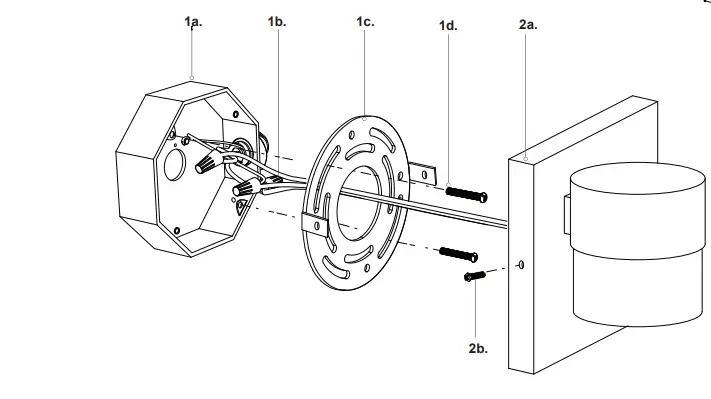 1a.
1b.
1c.
1d.
2a.
2b.