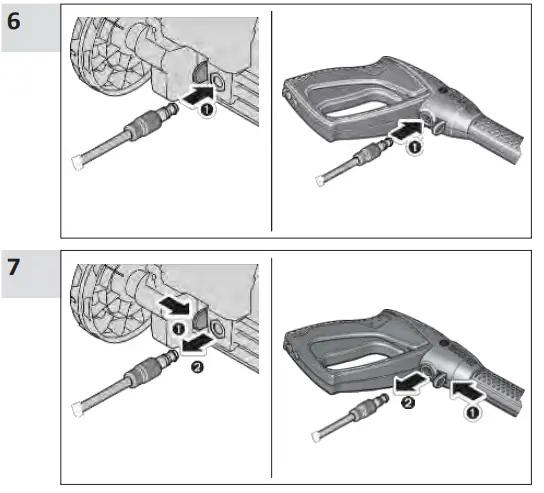 6

1

1

7

1

2

2

1