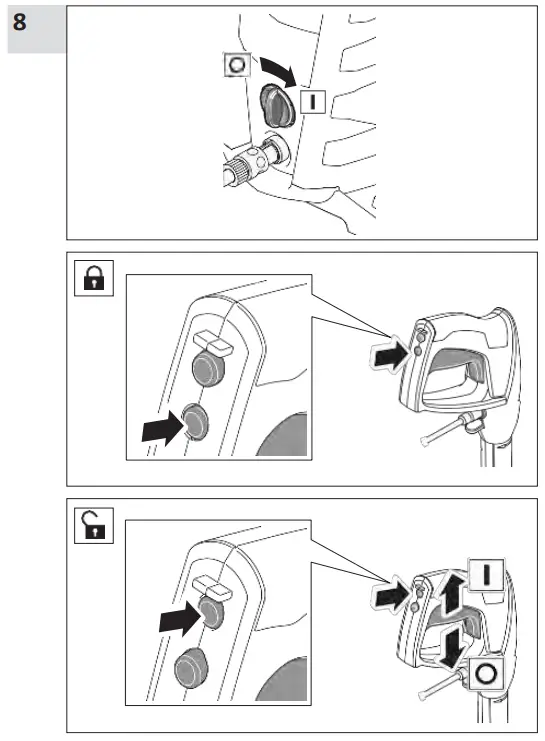 8

O

I

I

O