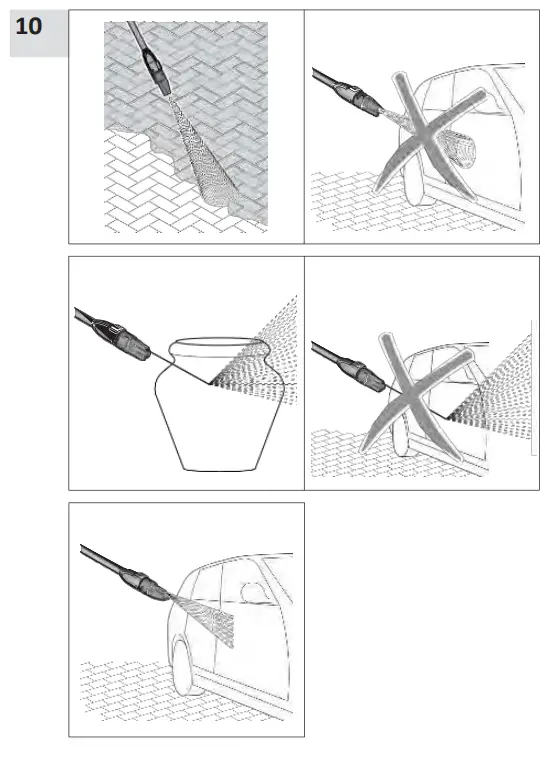 10