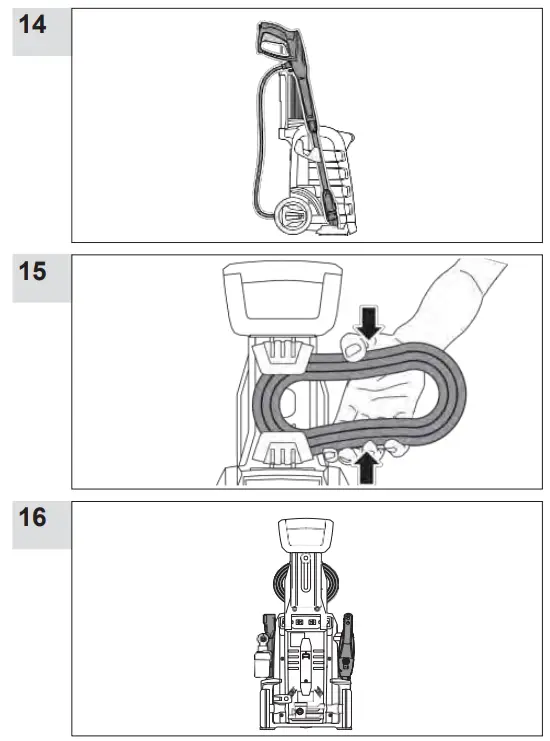 14

15

16