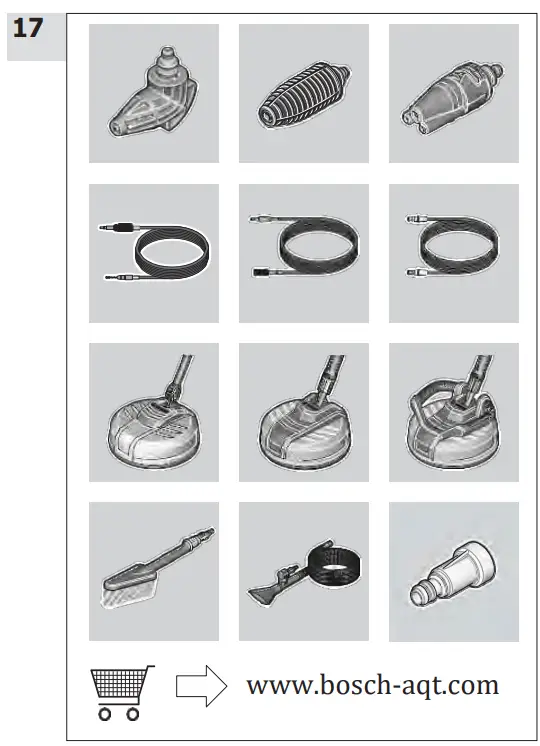 17

www.bosch-aqt.com