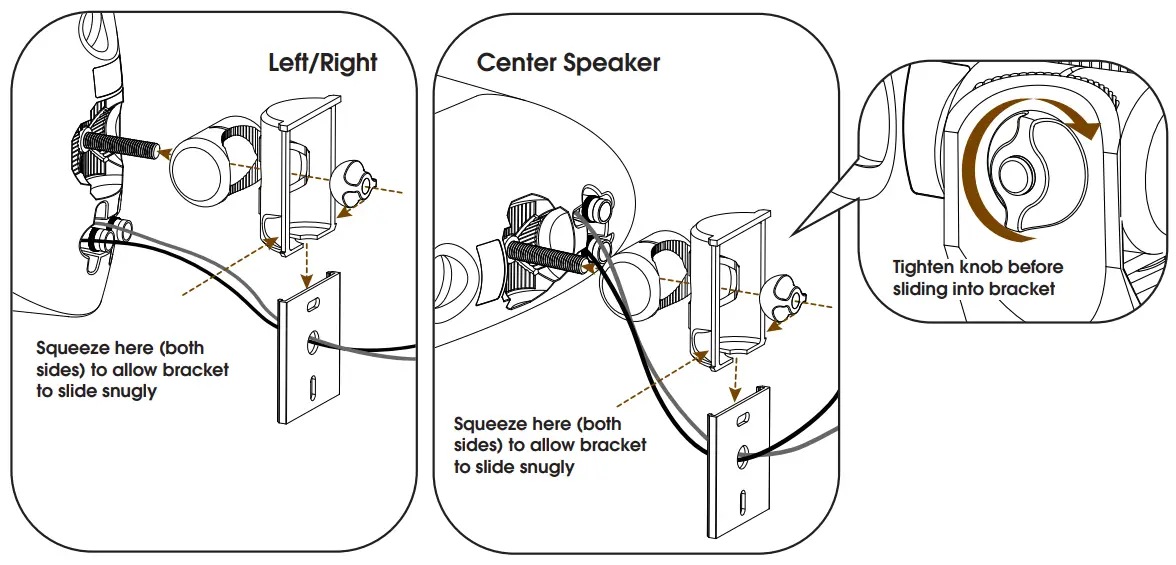 Left/Right

Squeeze here (both sides) to allow bracket to slide snugly

Center Speaker

Squeeze here (both sides) to allow bracket to slide snugly

Tighten knob before sliding into bracket