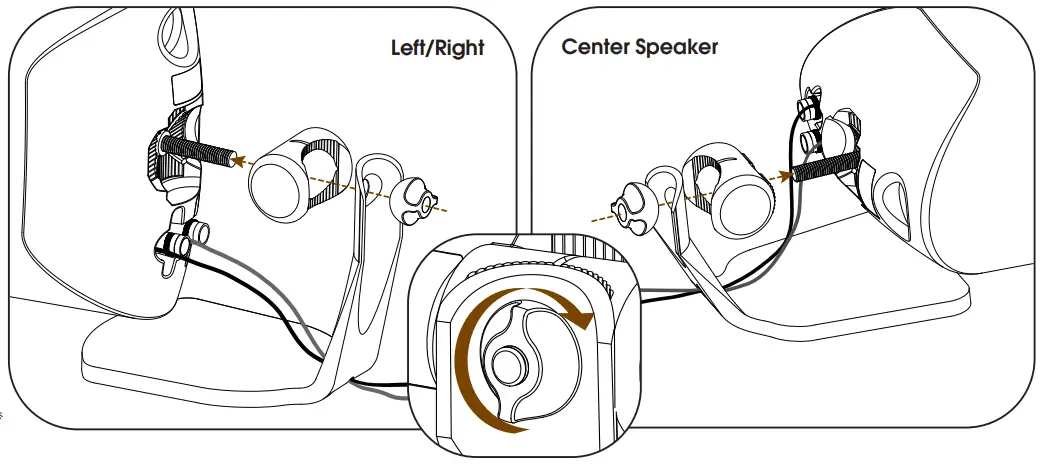 Left/Right

Center Speaker