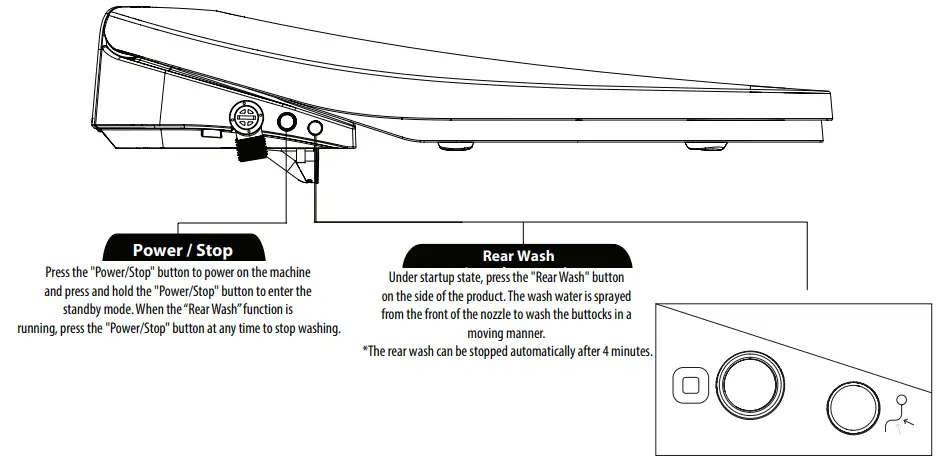 Power / Stop

Press the "Power/Stop" button to power on the machine and press and hold the "Power/Stop" button to enter the standby mode. When the "Rear Wash" function is running, press the "Power/Stop" button at any time to stop washing.

Rear Wash

Under startup state, press the "Rear Wash" button on the side of the product. The wash water is sprayed from the front of the nozzle to wash the buttocks in a moving manner.

*The rear wash can be stopped automatically after 4 minutes.