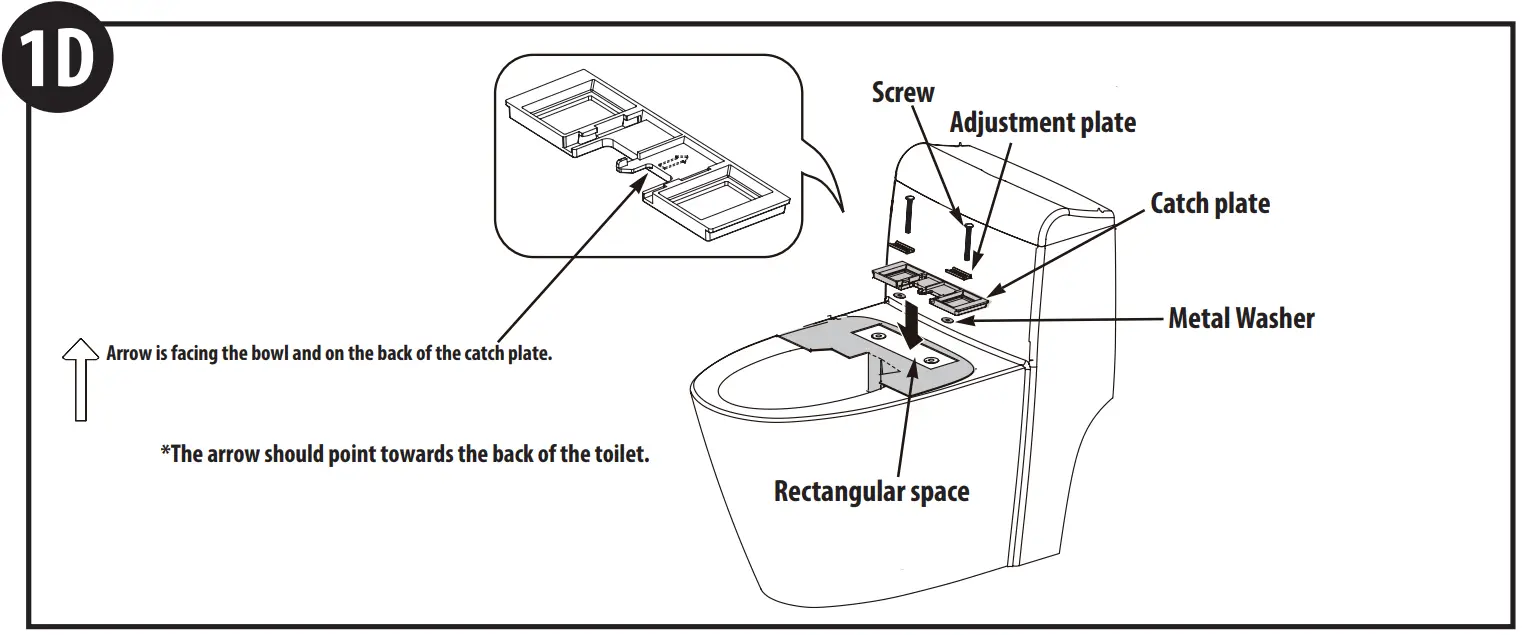 1D

Screw

Adjustment plate

Catch plate

Metal Washer

Arrow is facing the bowl and on the back of the catch plate.

*The arrow should point towards the back of the toilet.

Rectangular space