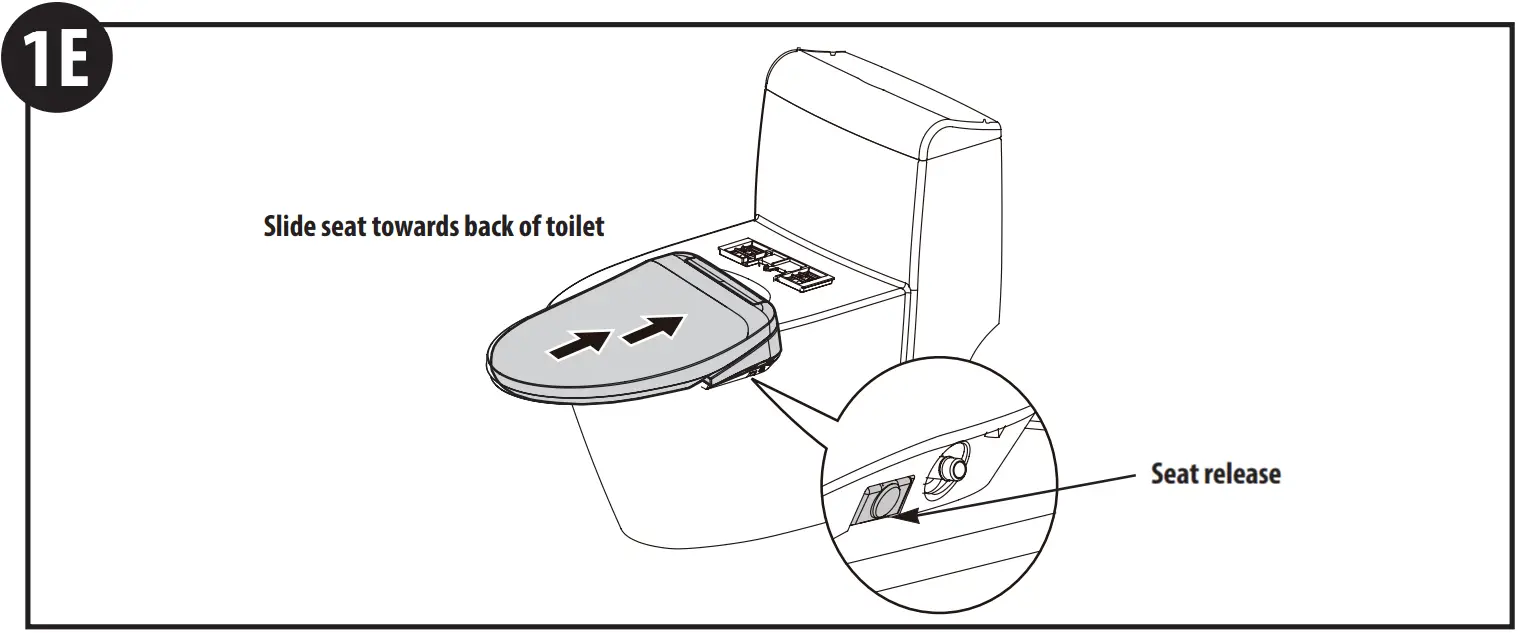 1E

Slide seat towards back of toilet

Seat release