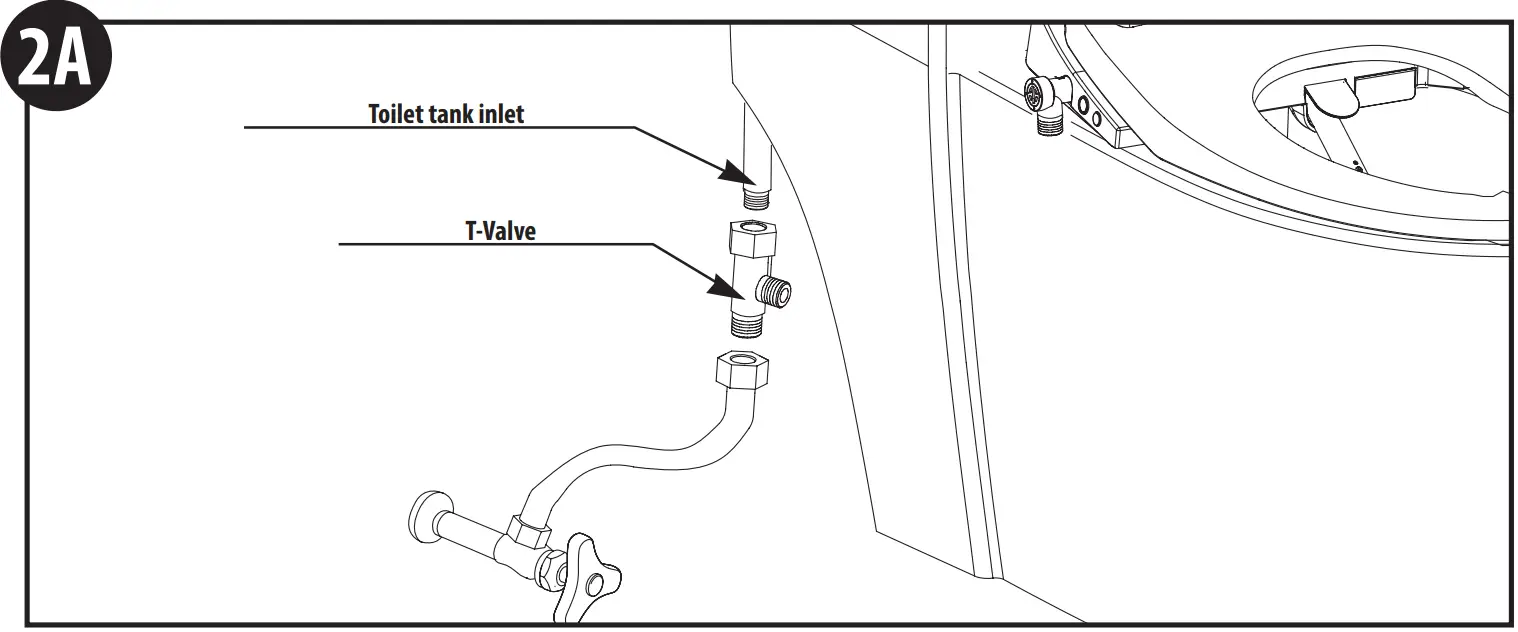 2A

Toilet tank inlet

T-Valve