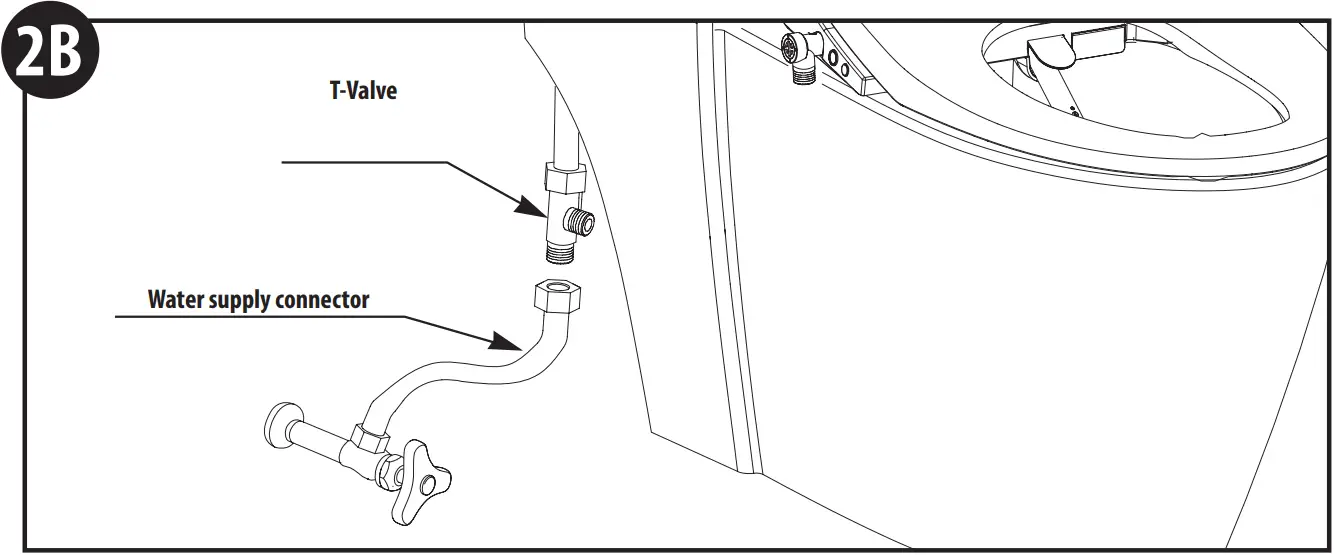 2B

T-Valve

Water supply connector