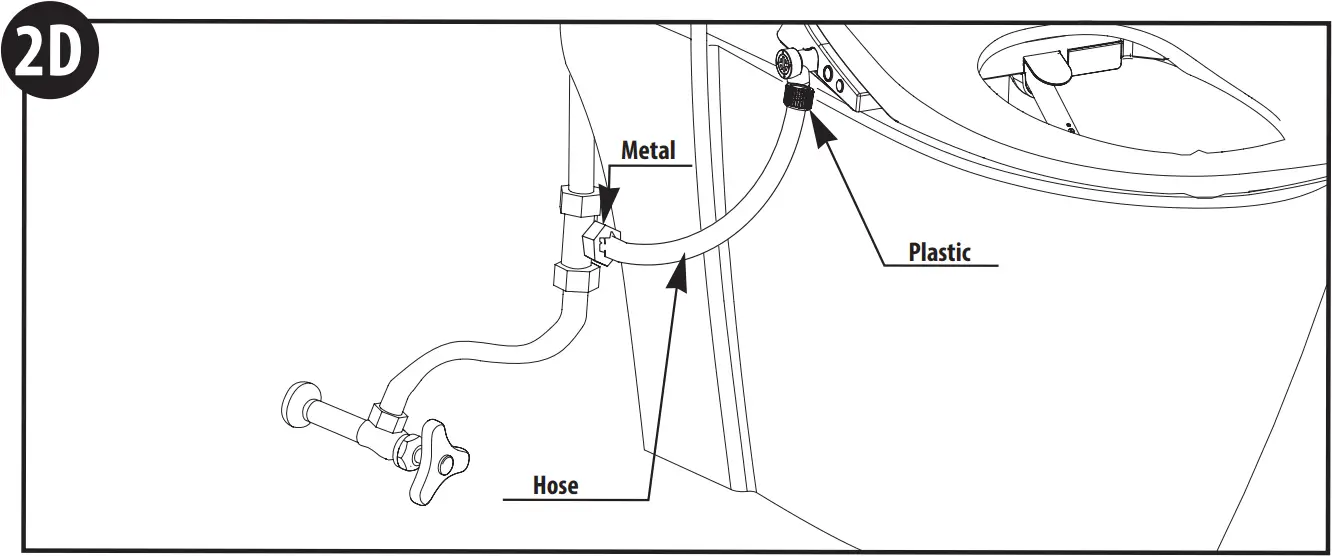 2D

Metal

Plastic

Hose