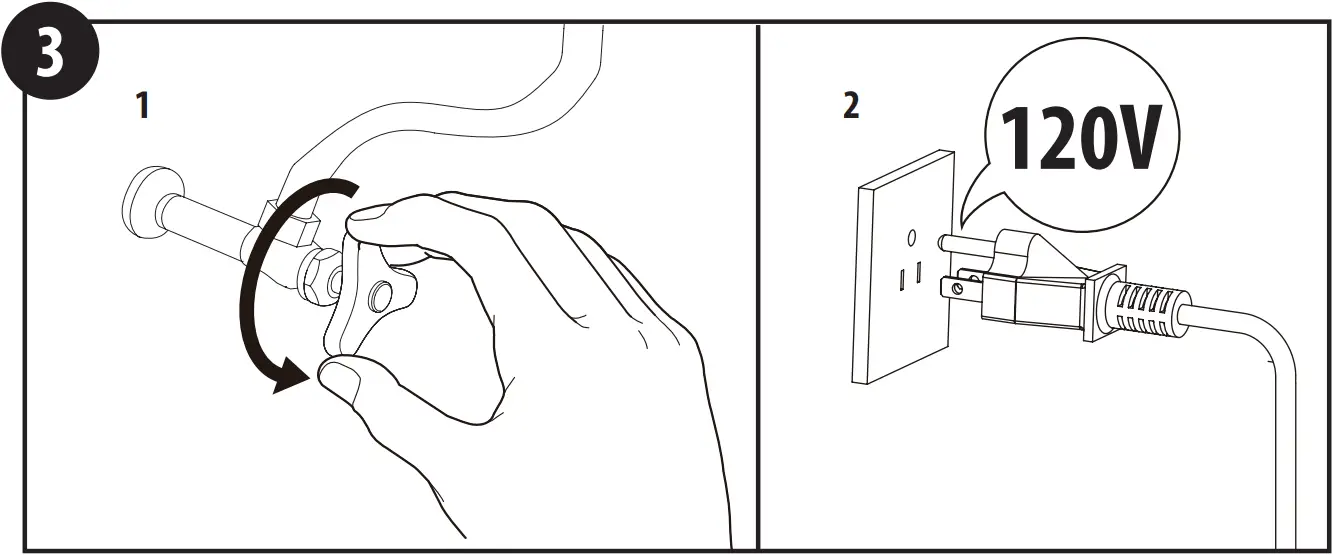 3

1

2

120V