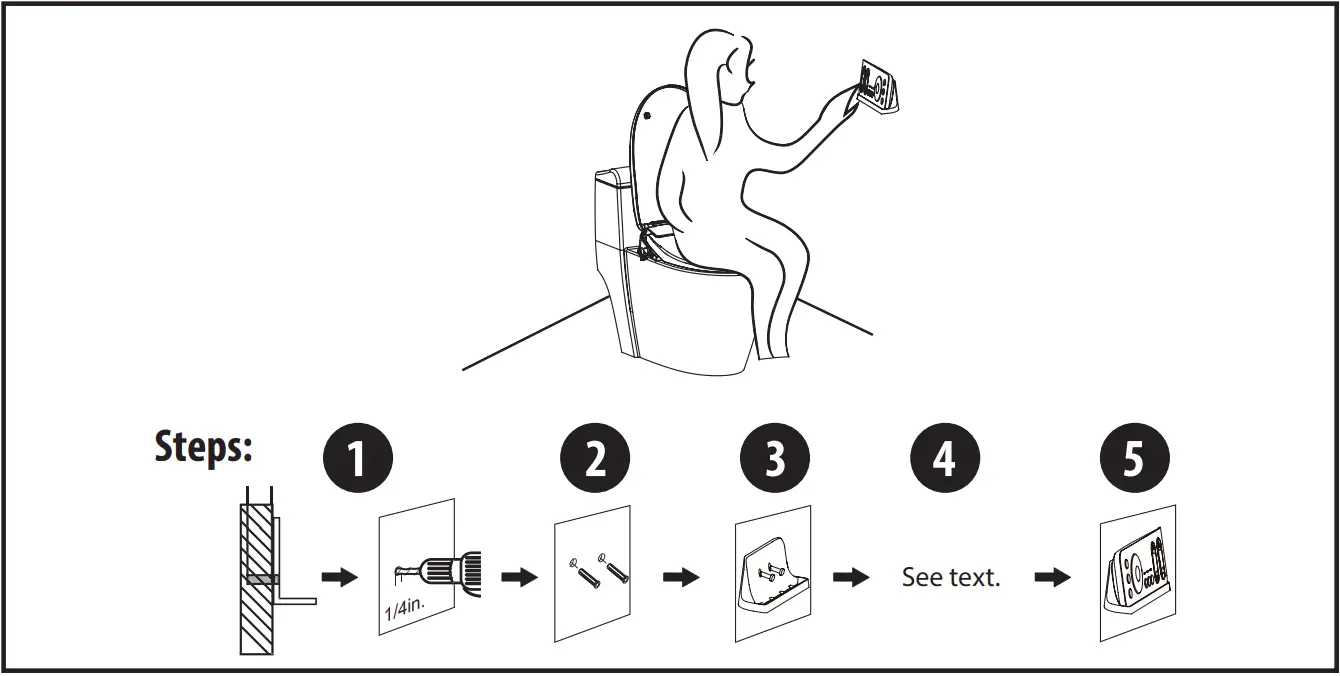 Steps:

1

1/4in.

2

3

4

See text.

5