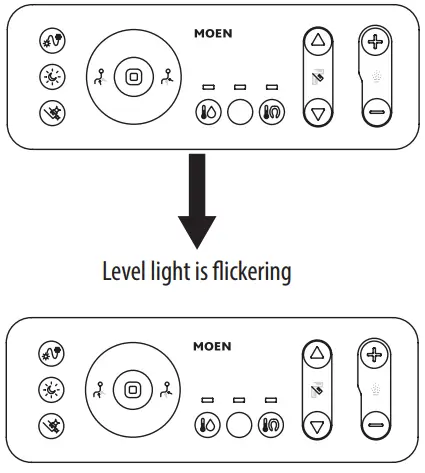 MOEN

Level light is flickering

MOEN