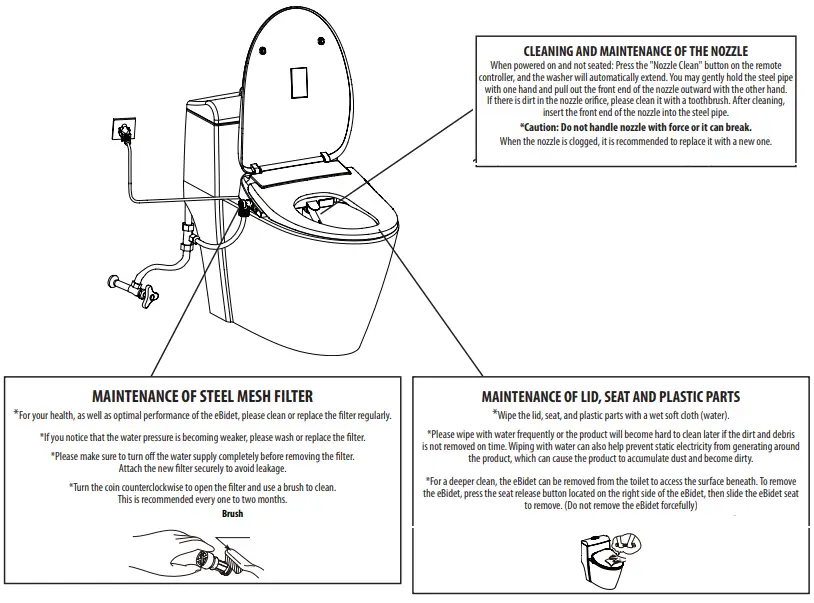 CLEANING AND MAINTENANCE OF THE NOZZLE
When powered on and not seated: Press the "Nozzle Clean" button on the remote controller, and the washer will automatically extend. You may gently hold the steel pipe with one hand and pull out the front end of the nozzle outward with the other hand. If there is dirt in the nozzle orifice, please clean it with a toothbrush. After cleaning, insert the front end of the nozzle into the steel pipe.
*Caution: Do not handle nozzle with force or it can break.
When the nozzle is clogged, it is recommended to replace it with a new one.

MAINTENANCE OF STEEL MESH FILTER
*For your health, as well as optimal performance of the eBidet, please clean or replace the filter regularly.

*If you notice that the water pressure is becoming weaker, please wash or replace the filter.

*Please make sure to turn off the water supply completely before removing the filter. Attach the new filter securely to avoid leakage.

*Turn the coin counterclockwise to open the filter and use a brush to clean. This is recommended every one to two months.

Brush

MAINTENANCE OF LID, SEAT AND PLASTIC PARTS
*Wipe the lid, seat, and plastic parts with a wet soft cloth (water).

*Please wipe with water frequently or the product will become hard to clean later if the dirt and debris is not removed on time. Wiping with water can also help prevent static electricity from generating around the product, which can cause the product to accumulate dust and become dirty.

*For a deeper clean, the eBidet can be removed from the toilet to access the surface beneath. To remove the eBidet, press the seat release button located on the right side of the eBidet, then slide the eBidet seat to remove. (Do not remove the eBidet forcefully)