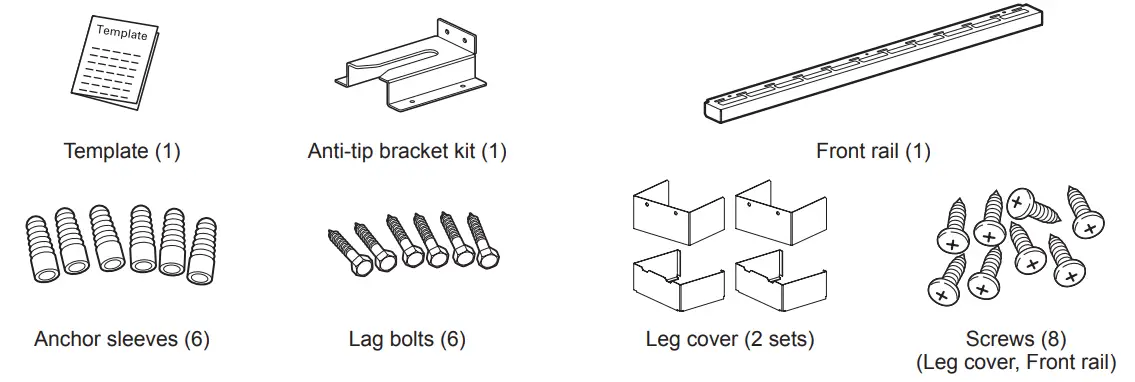 Template

Template (1)

Anti-tip bracket kit (1)

Front rail (1)

Anchor sleeves (6)

Lag bolts (6)

Leg cover (2 sets)

Screws (8)
(Leg cover, Front rail)