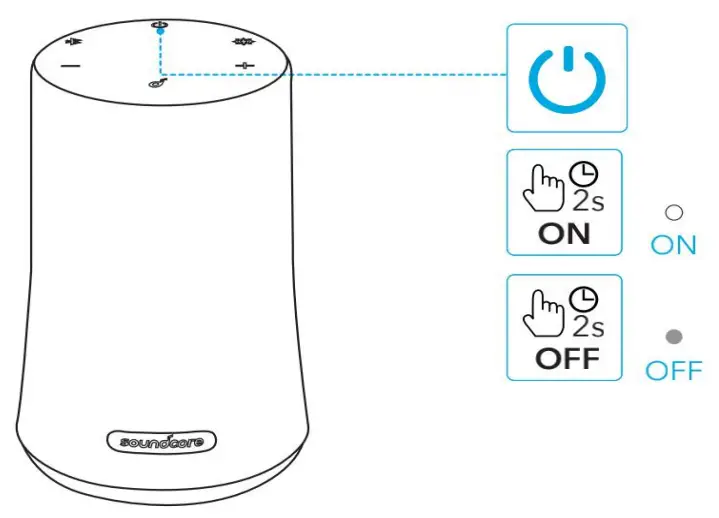 soundcore

2s
ON

ON

2s
OFF

OFF