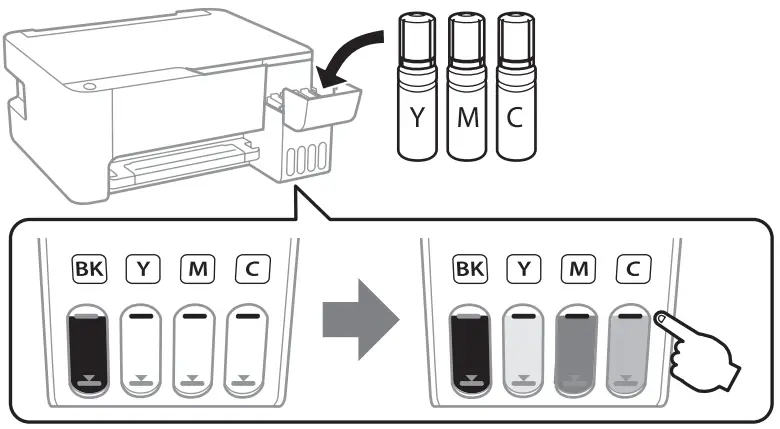 Y M C

BK Y M C

BK Y M C