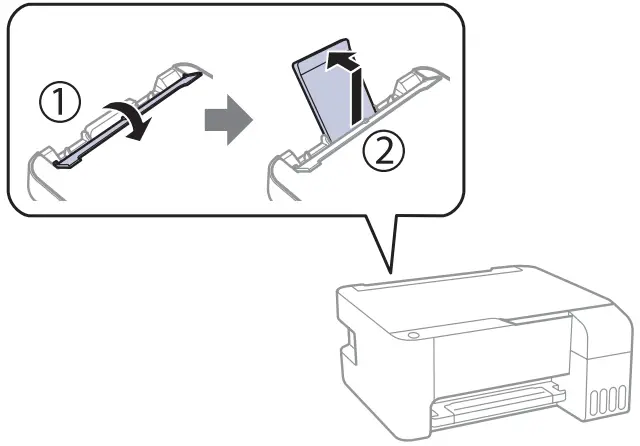 ①

②