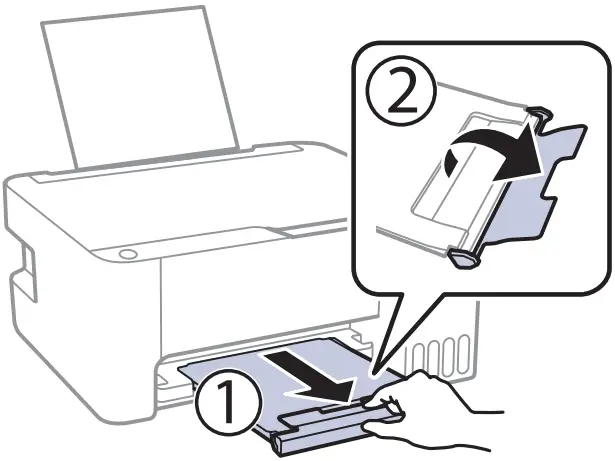 2
1