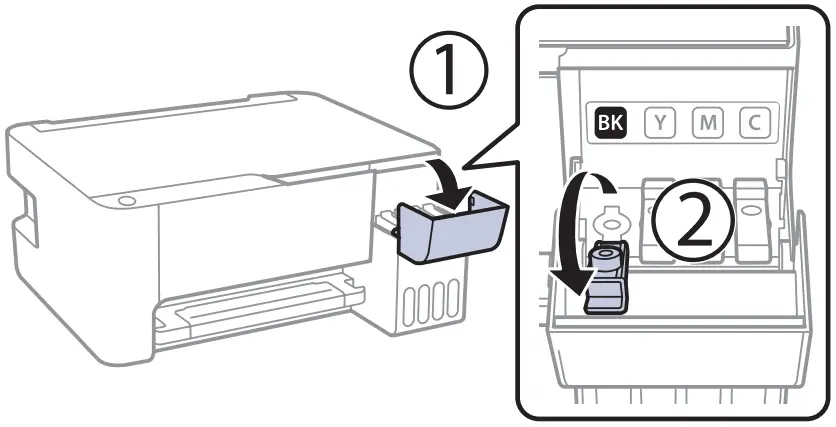 ①
BK Y M C
②