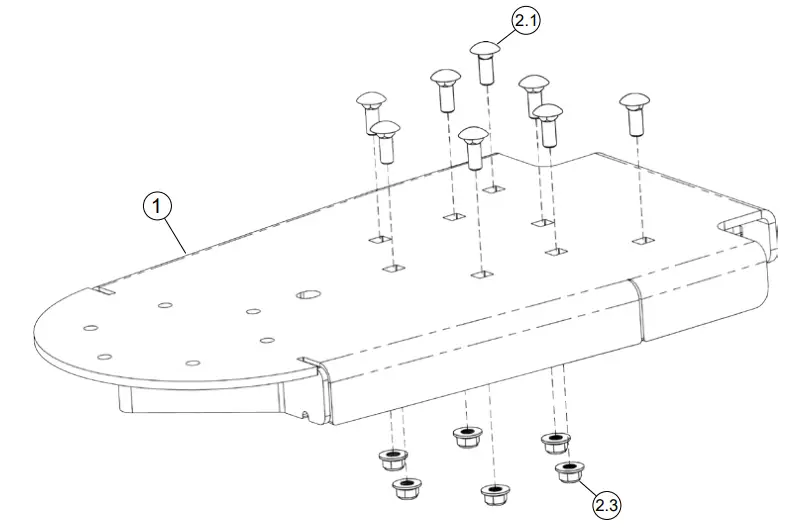 2.1

1

2.3