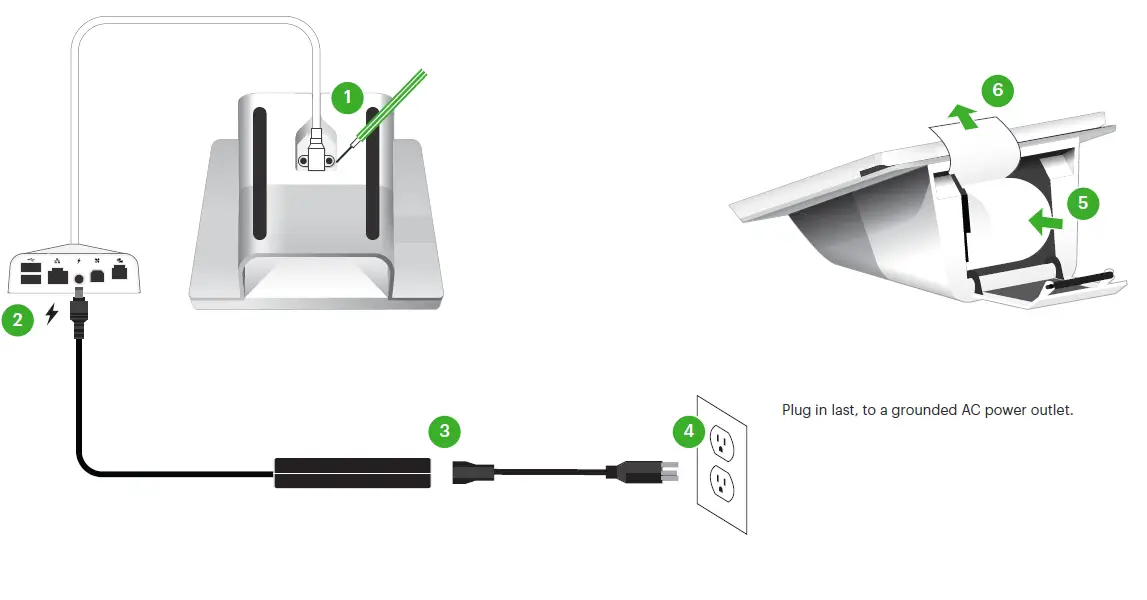 1

6

5

2

3

4

Plug in last, to a grounded AC power outlet.