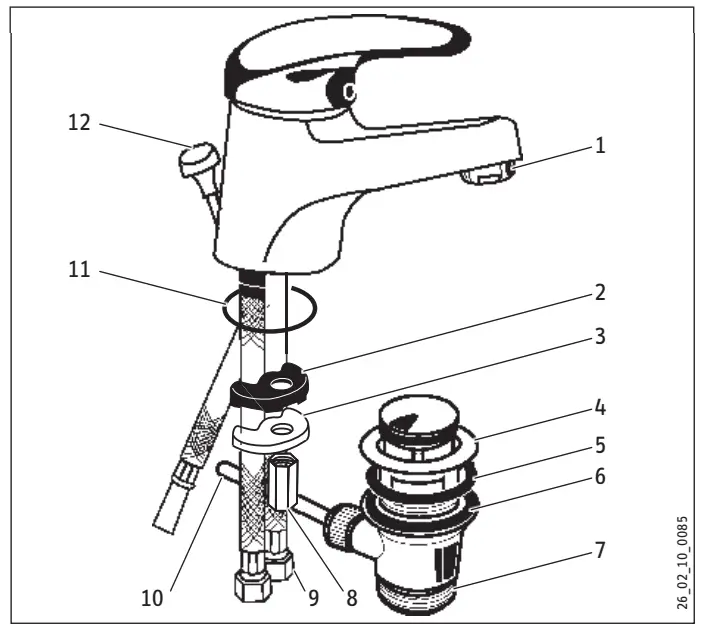 12
1
11
2
3
4
5
6
7
10
9
8
26_02_10_0085