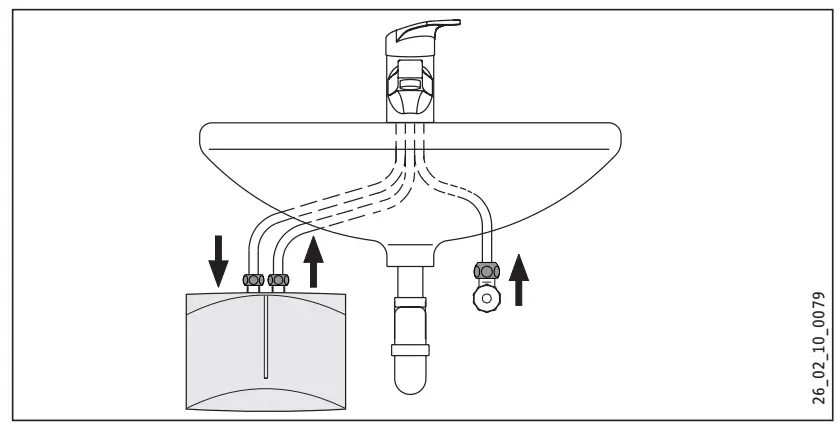 26_02_10_0079